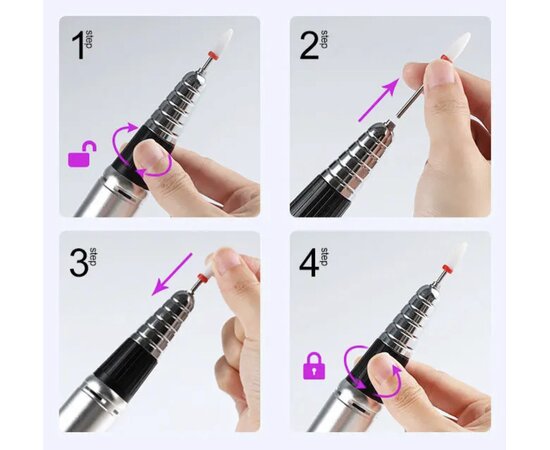 1 step

2 step

3 step

4 step