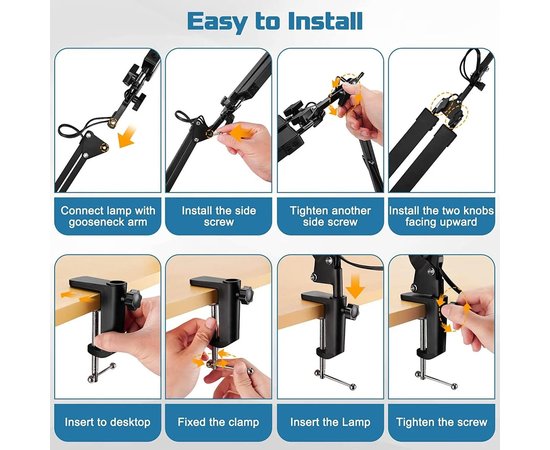 Easy to Install

Connect lamp with gooseneck arm

Install the side screw

Tighten another side screw

Install the two knobs facing upward

Insert to desktop

Fixed the clamp

Insert the Lamp

Tighten the screw