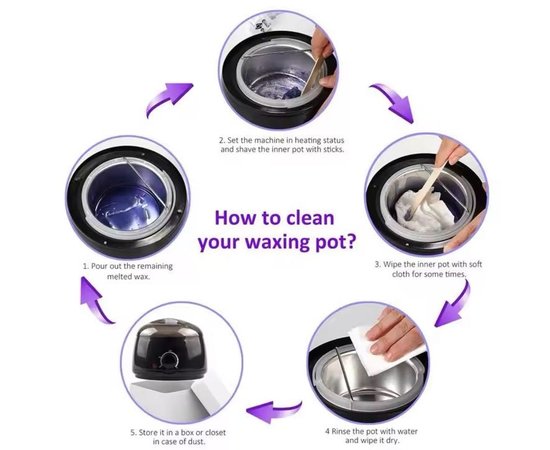 How to clean your waxing pot?

1. Pour out the remaining melted wax.

2. Set the machine in heating status and shave the inner pot with sticks.

3. Wipe the inner pot with soft cloth for some times.

4 Rinse the pot with water and wipe it dry.

5. Store it in a box or closet in case of dust.